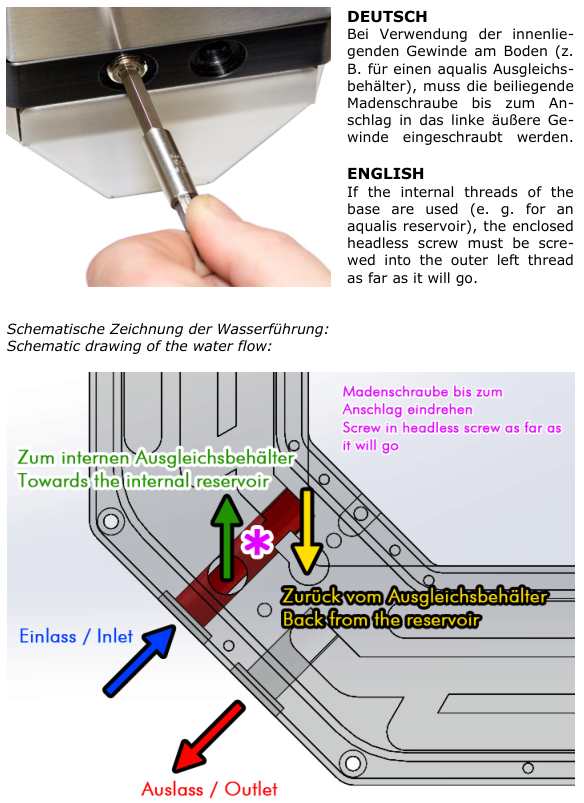 DEUTSCH
Bei Verwendung der innenliegenden Gewinde am Boden (z. B. für einen aqualis Ausgleichsbehälter), muss die beiliegende Madenschraube bis zum Anschlag in das linke äußere Gewinde eingeschraubt werden.

ENGLISH
If the internal threads of the base are used (e. g. for an aqualis reservoir), the enclosed headless screw must be screwed into the outer left thread as far as it will go.

Schematische Zeichnung der Wasserführung:
Schematic drawing of the water flow:

Madenschraube bis zum Anschlag eindrehen
Screw in headless screw as far as it will go

Zum internen Ausgleichsbehälter
Towards the internal reservoir

*

Zurück vom Ausgleichsbehälter
Back from the reservoir

Einlass / Inlet

Auslass / Outlet