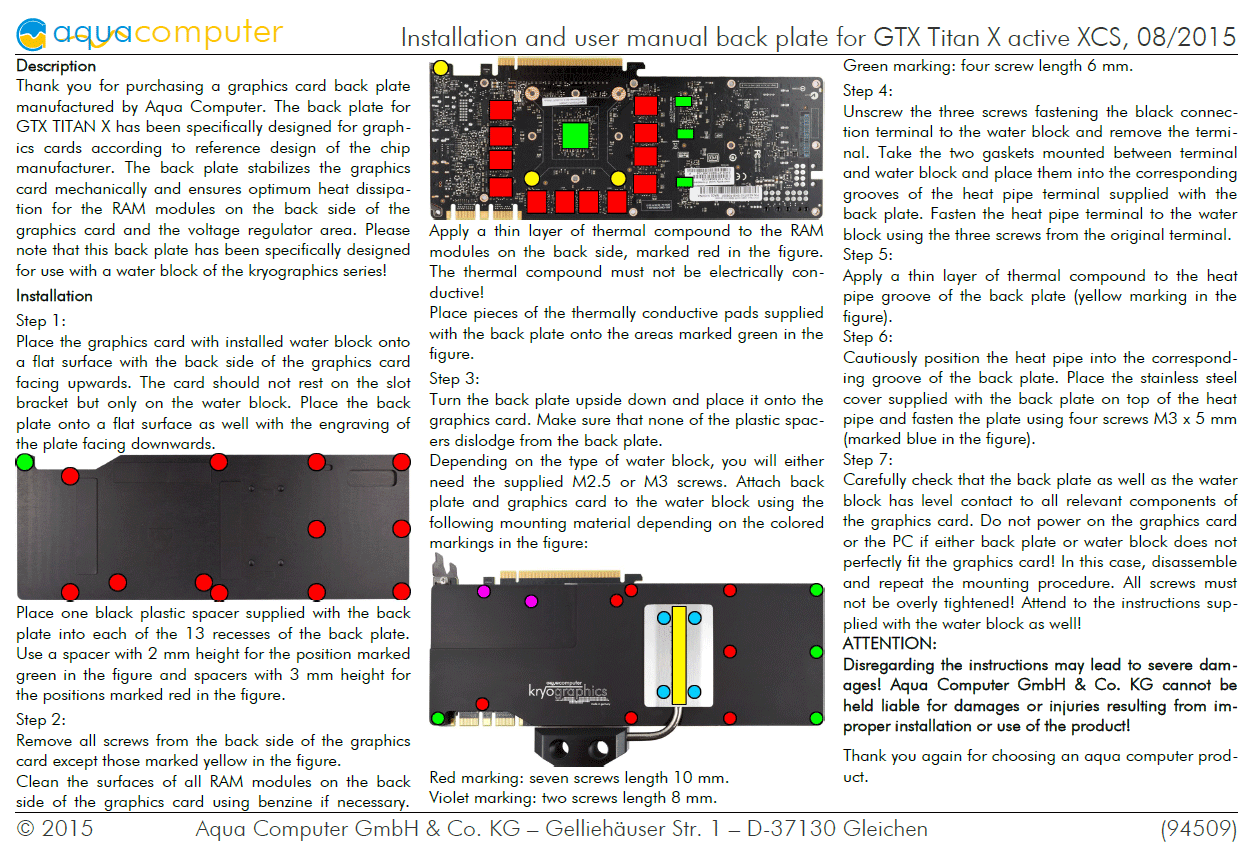 aqua computer

Installation and user manual back plate for GTX Titan X active XCS, 08/2015

Description
Thank you for purchasing a graphics card back plate manufactured by Aqua Computer. The back plate for GTX TITAN X has been specifically designed for graphics cards according to reference design of the chip manufacturer. The back plate stabilizes the graphics card mechanically and ensures optimum heat dissipation for the RAM modules on the back side of the graphics card and the voltage regulator area. Please note that this back plate has been specifically designed for use with a water block of the kryographics series!

Installation
Step 1:
Place the graphics card with installed water block onto a flat surface with the back side of the graphics card facing upwards. The card should not rest on the slot bracket but only on the water block. Place the back plate onto a flat surface as well with the engraving of the plate facing downwards.

Place one black plastic spacer supplied with the back plate into each of the 13 recesses of the back plate. Use a spacer with 2 mm height for the position marked green in the figure and spacers with 3 mm height for the positions marked red in the figure.

Step 2:
Remove all screws from the back side of the graphics card except those marked yellow in the figure.
Clean the surfaces of all RAM modules on the back side of the graphics card using benzine if necessary.

Apply a thin layer of thermal compound to the RAM modules on the back side, marked red in the figure. The thermal compound must not be electrically conductive!
Place pieces of the thermally conductive pads supplied with the back plate onto the areas marked green in the figure.

Step 3:
Turn the back plate upside down and place it onto the graphics card. Make sure that none of the plastic spacers dislodge from the back plate.
Depending on the type of water block, you will either need the supplied M2.5 or M3 screws. Attach back plate and graphics card to the water block using the following mounting material depending on the colored markings in the figure:

aquacomputer
kryographics

Red marking: seven screws length 10 mm.
Violet marking: two screws length 8 mm.

Green marking: four screw length 6 mm.

Step 4:
Unscrew the three screws fastening the black connection terminal to the water block and remove the terminal. Take the two gaskets mounted between terminal and water block and place them into the corresponding grooves of the heat pipe terminal supplied with the back plate. Fasten the heat pipe terminal to the water block using the three screws from the original terminal.

Step 5:
Apply a thin layer of thermal compound to the heat pipe groove of the back plate (yellow marking in the figure).

Step 6:
Cautiously position the heat pipe into the corresponding groove of the back plate. Place the stainless steel cover supplied with the back plate on top of the heat pipe and fasten the plate using four screws M3 x 5 mm (marked blue in the figure).

Step 7:
Carefully check that the back plate as well as the water block has level contact to all relevant components of the graphics card. Do not power on the graphics card or the PC if either back plate or water block does not perfectly fit the graphics card! In this case, disassemble and repeat the mounting procedure. All screws must not be overly tightened! Attend to the instructions supplied with the water block as well!

ATTENTION:
Disregarding the instructions may lead to severe damages! Aqua Computer GmbH & Co. KG cannot be held liable for damages or injuries resulting from improper installation or use of the product!

Thank you again for choosing an aqua computer product.

© 2015 Aqua Computer GmbH & Co. KG – Gelliehäuser Str. 1 – D-37130 Gleichen (94509)