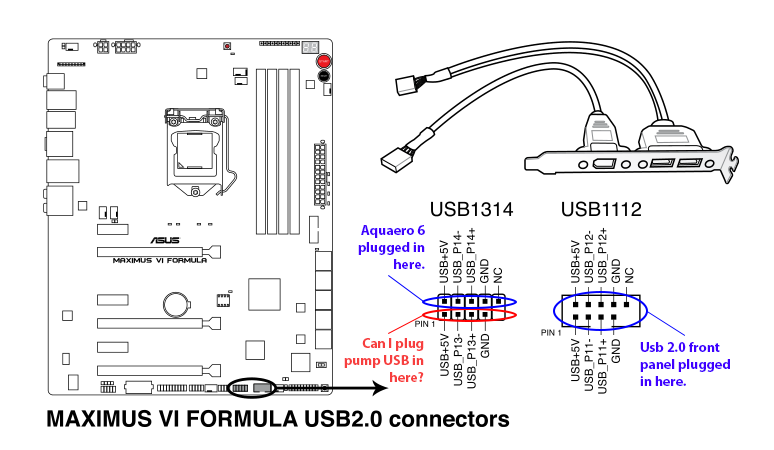 ASUS
MAXIMUS VI FORMULA

USB1314

Aquaero 6 plugged in here.

USB+5V
USB_P14-
USB_P14+
GND
NC

PIN 1

USB+5V
USB_P13-
USB_P13+
GND

Can I plug pump USB in here?

USB1112

USB+5V
USB_P12-
USB_P12+
GND
NC

PIN 1

USB+5V
USB_P11-
USB_P11+
GND

Usb 2.0 front panel plugged in here.

MAXIMUS VI FORMULA USB2.0 connectors