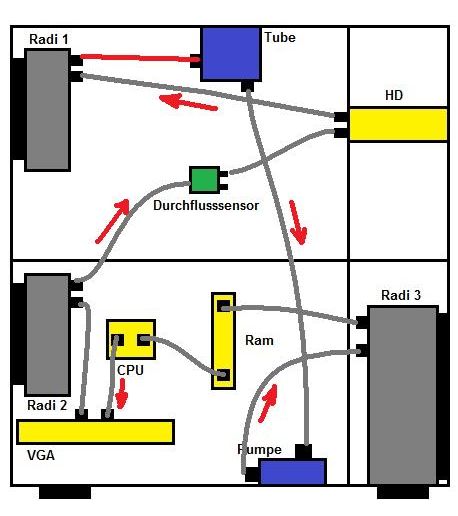 Radi 1

Tube

HD

Durchflusssensor

Radi 3

Ram

CPU

Radi 2

VGA

Pumpe