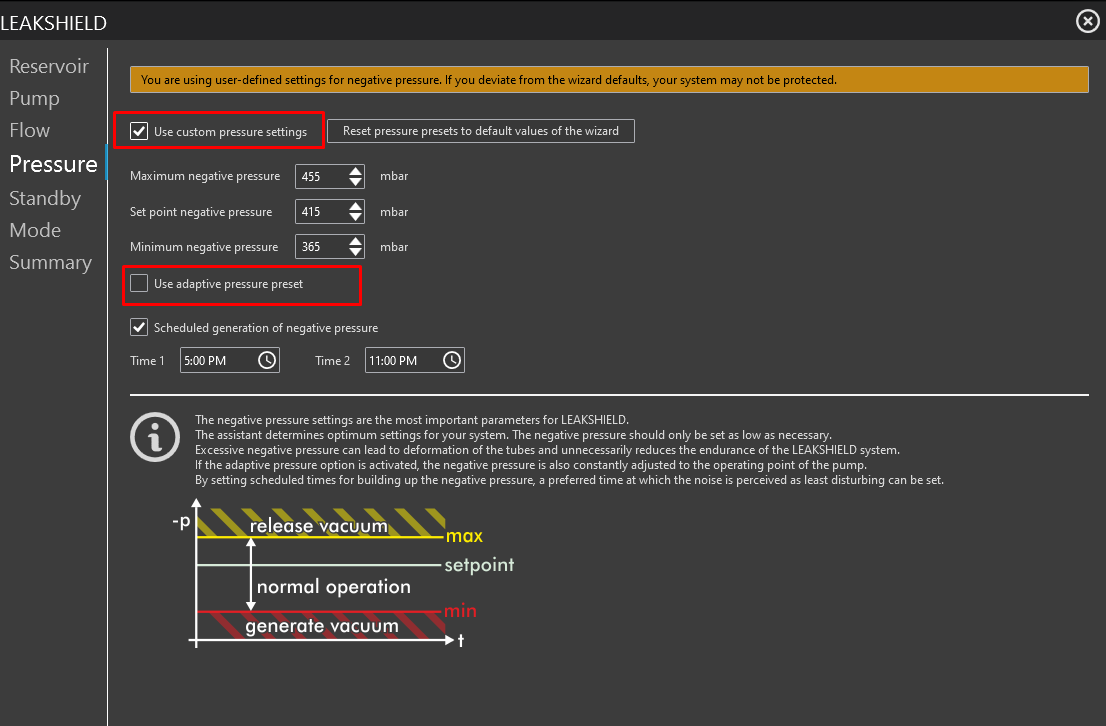 LEAKSHIELD

Reservoir
Pump
Flow
Pressure
Standby
Mode
Summary

You are using user-defined settings for negative pressure. If you deviate from the wizard defaults, your system may not be protected.

Use custom pressure settings

Reset pressure presets to default values of the wizard

Maximum negative pressure 455 mbar

Set point negative pressure 415 mbar

Minimum negative pressure 365 mbar

Use adaptive pressure preset

Scheduled generation of negative pressure

Time 1 5:00 PM Time 2 11:00 PM

The negative pressure settings are the most important parameters for LEAKSHIELD.
The assistant determines optimum settings for your system. The negative pressure should only be set as low as necessary.
Excessive negative pressure can lead to deformation of the tubes and unnecessarily reduces the endurance of the LEAKSHIELD system.
If the adaptive pressure option is activated, the negative pressure is also constantly adjusted to the operating point of the pump.
By setting scheduled times for building up the negative pressure, a preferred time at which the noise is perceived as least disturbing can be set.

-p
release vacuum
max
setpoint
normal operation
min
generate vacuum
t