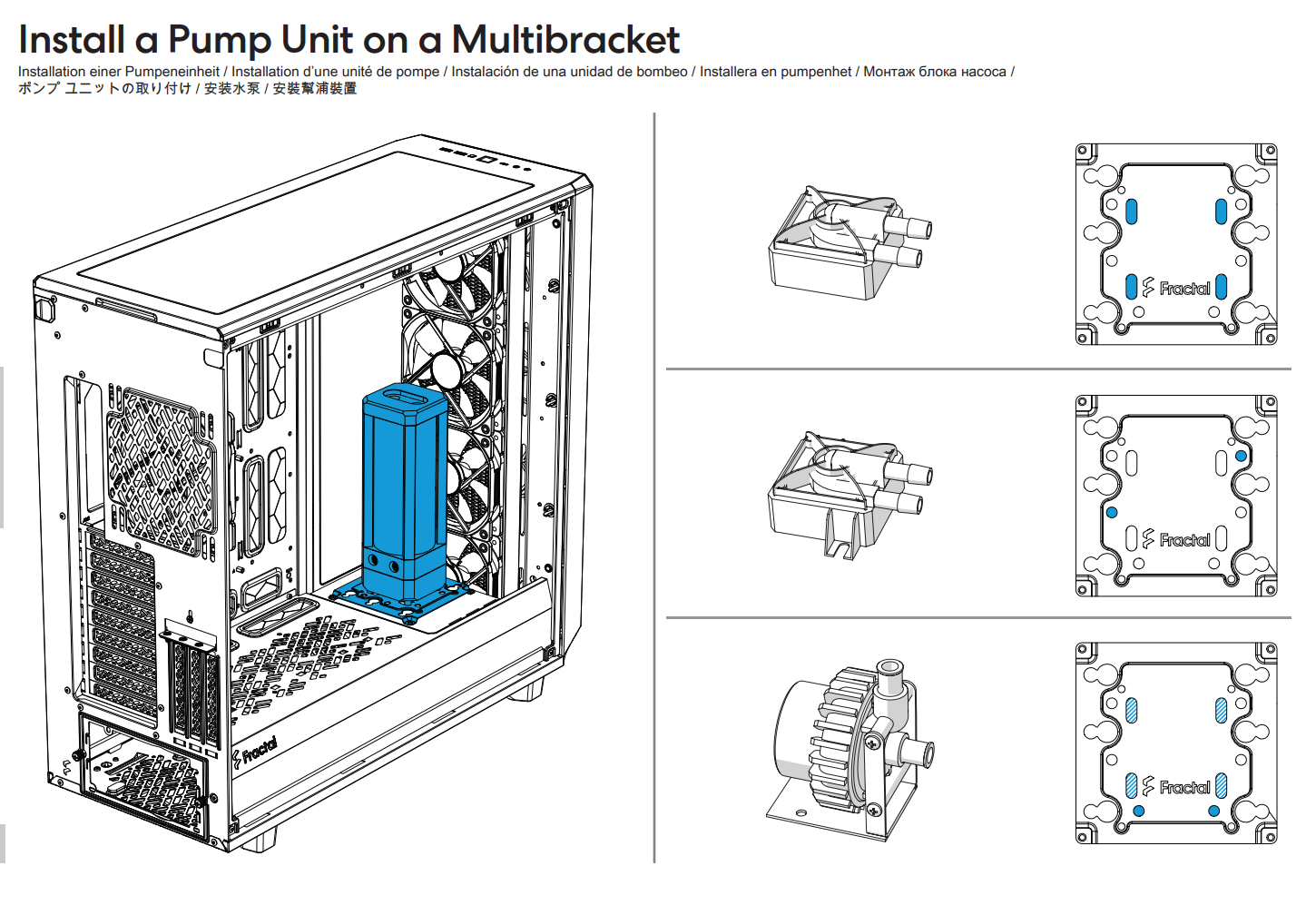 Install a Pump Unit on a Multibracket

Installation einer Pumpeneinheit / Installation d'une unité de pompe / Instalación de una unidad de bombeo / Installera en pumpenhet / Монтаж блока насоса / ポンプ ユニットの取り付け / 安装水泵 / 安裝幫浦裝置

Fractal

Fractal

Fractal

Fractal