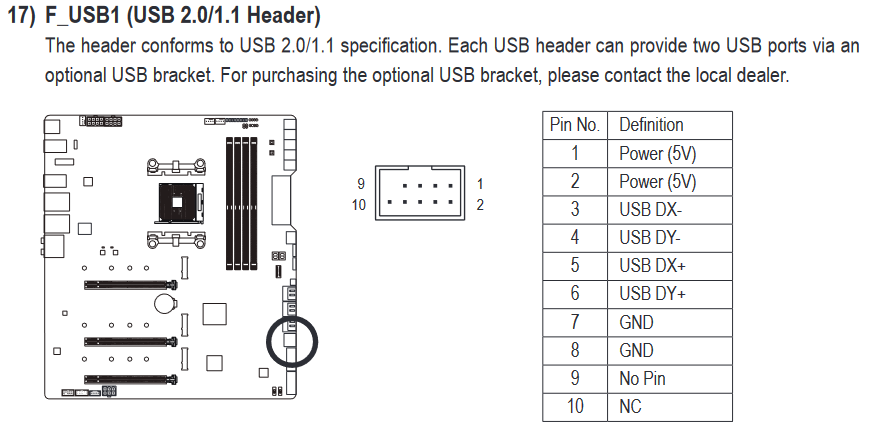 17) F_USB1 (USB 2.0/1.1 Header)

The header conforms to USB 2.0/1.1 specification. Each USB header can provide two USB ports via an optional USB bracket. For purchasing the optional USB bracket, please contact the local dealer.

9 1
10 2

| Pin No. | Definition |
|---|---|
| 1 | Power (5V) |
| 2 | Power (5V) |
| 3 | USB DX- |
| 4 | USB DY- |
| 5 | USB DX+ |
| 6 | USB DY+ |
| 7 | GND |
| 8 | GND |
| 9 | No Pin |
| 10 | NC |